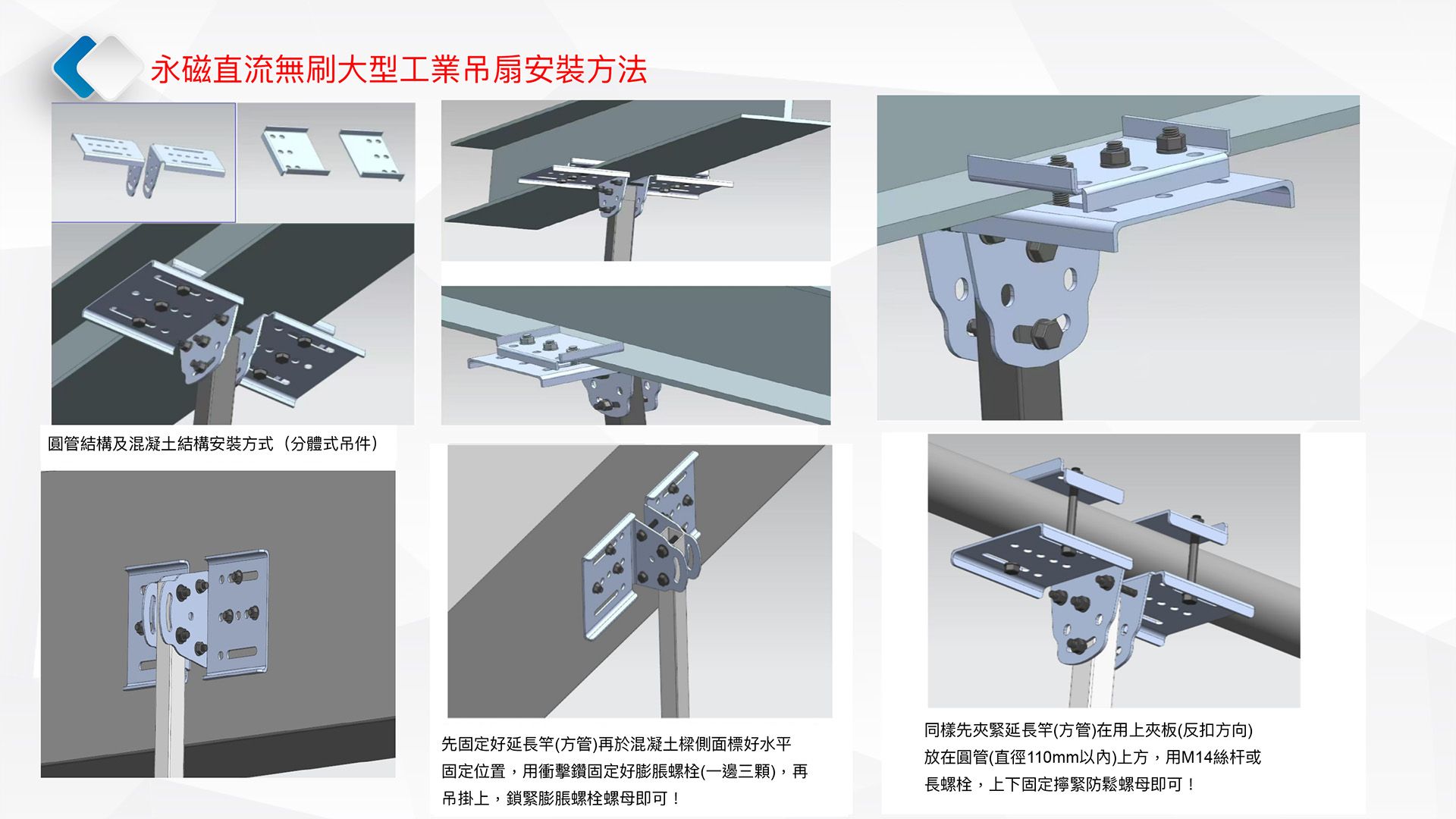 永磁直流無刷大型工業吊扇安裝方法

圓管結構及混凝土結構安裝方式（分體式吊件）

先固定好延長竿(方管)再於混凝土樑側面標好水平固定位置，用衝擊鑽固定好膨脹螺栓(一邊三顆)，再吊掛上，鎖緊膨脹螺栓螺母即可！

同樣先夾緊延長竿(方管)在用上夾板(反扣方向)放在圓管(直徑110mm以內)上方，用M14絲杆或長螺栓，上下固定擰緊防鬆螺母即可！